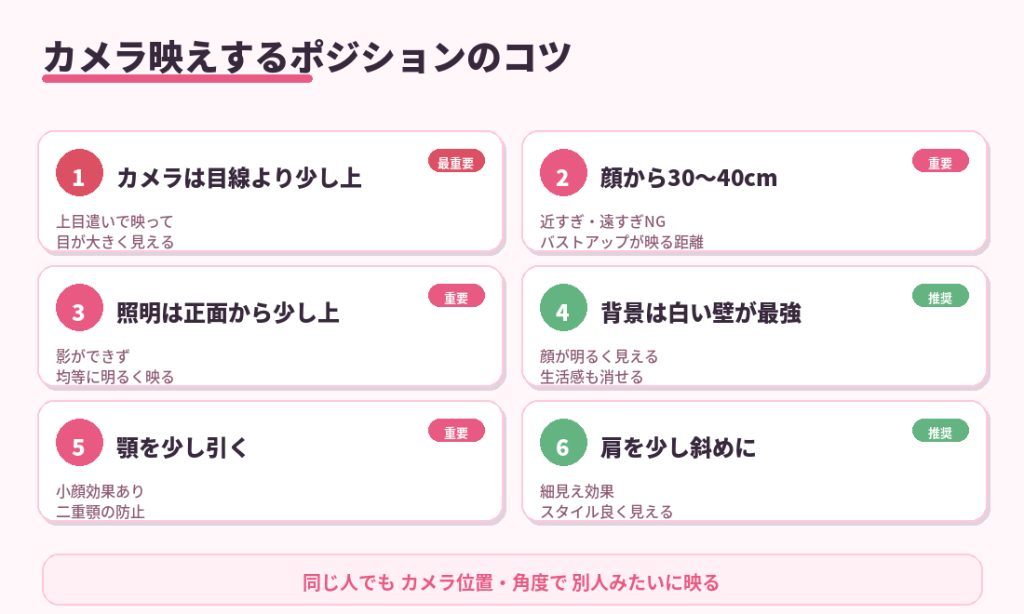 カメラ映えするポジションのコツ

1 カメラは目線より少し上
最重要
上目遣いで映って
目が大きく見える

2 顔から30〜40cm
重要
近すぎ・遠すぎNG
バストアップが映る距離

3 照明は正面から少し上
重要
影ができず
均等に明るく映る

4 背景は白い壁が最強
推奨
顔が明るく見える
生活感も消せる

5 顎を少し引く
重要
小顔効果あり
二重顎の防止

6 肩を少し斜めに
推奨
細見え効果
スタイル良く見える

同じ人でも カメラ位置・角度で 別人みたいに映る